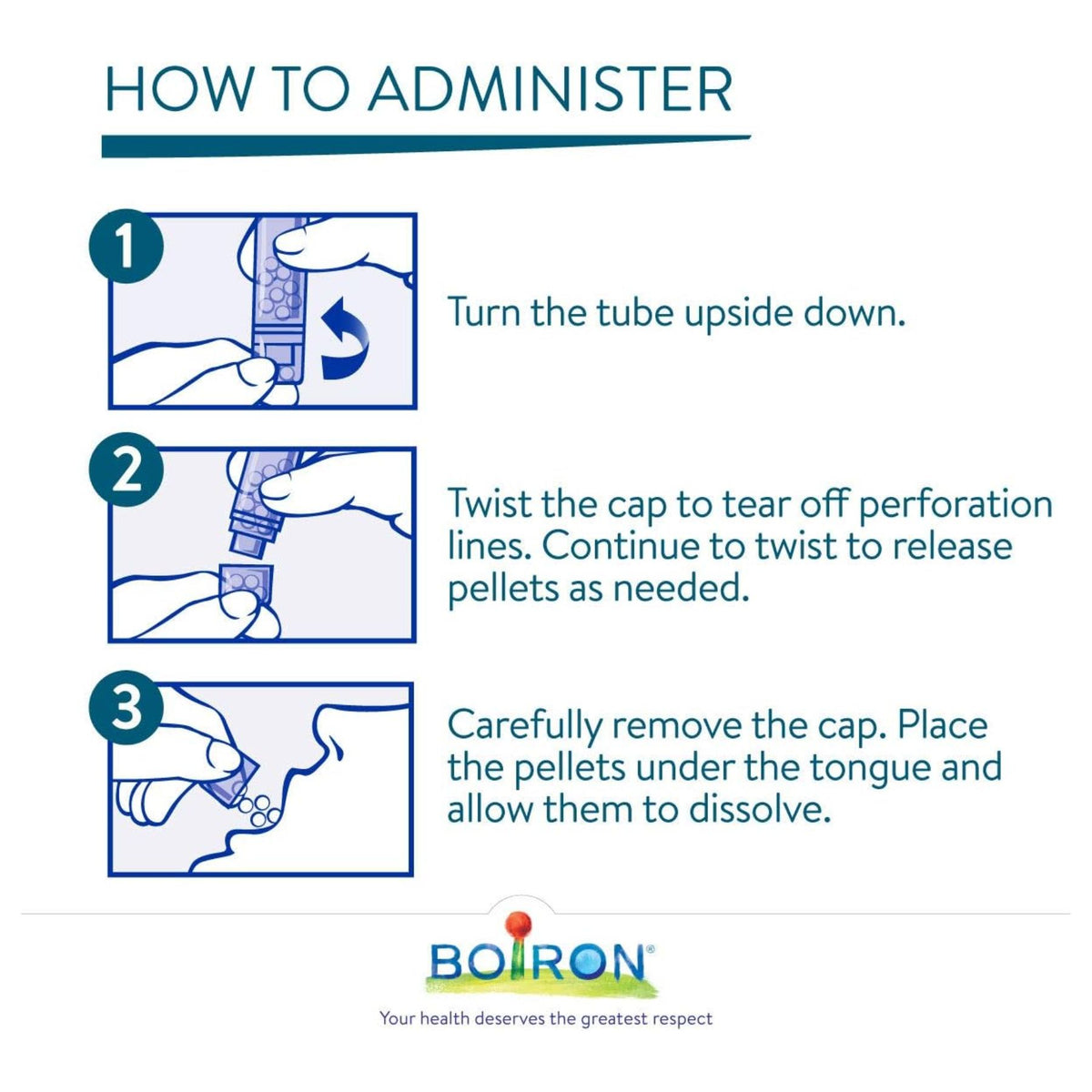 HOW TO ADMINISTER

1

Turn the tube upside down.

2

Twist the cap to tear off perforation lines. Continue to twist to release pellets as needed.

3

Carefully remove the cap. Place the pellets under the tongue and allow them to dissolve.

BOIRON®

Your health deserves the greatest respect